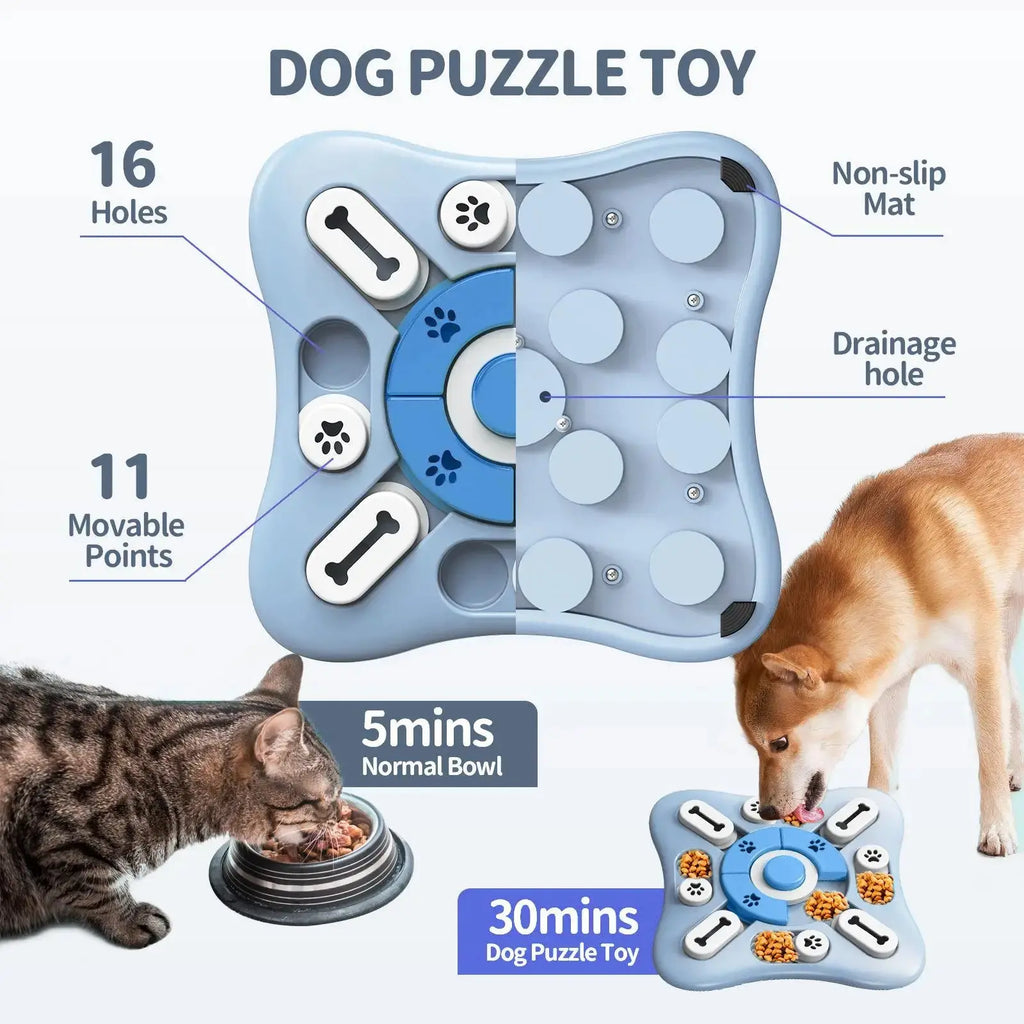 DOG PUZZLE TOY

16
Holes

11
Movable
Points

Non-slip
Mat

Drainage
hole

5mins
Normal Bowl

30mins
Dog Puzzle Toy